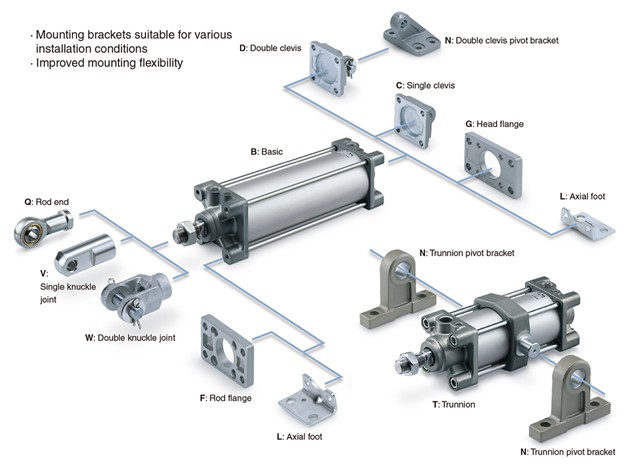 · Mounting brackets suitable for various installation conditions
· Improved mounting flexibility

D: Double clevis

N: Double clevis pivot bracket

C: Single clevis

G: Head flange

B: Basic

L: Axial foot

Q: Rod end

V: Single knuckle joint

W: Double knuckle joint

N: Trunnion pivot bracket

F: Rod flange

L: Axial foot

T: Trunnion

N: Trunnion pivot bracket